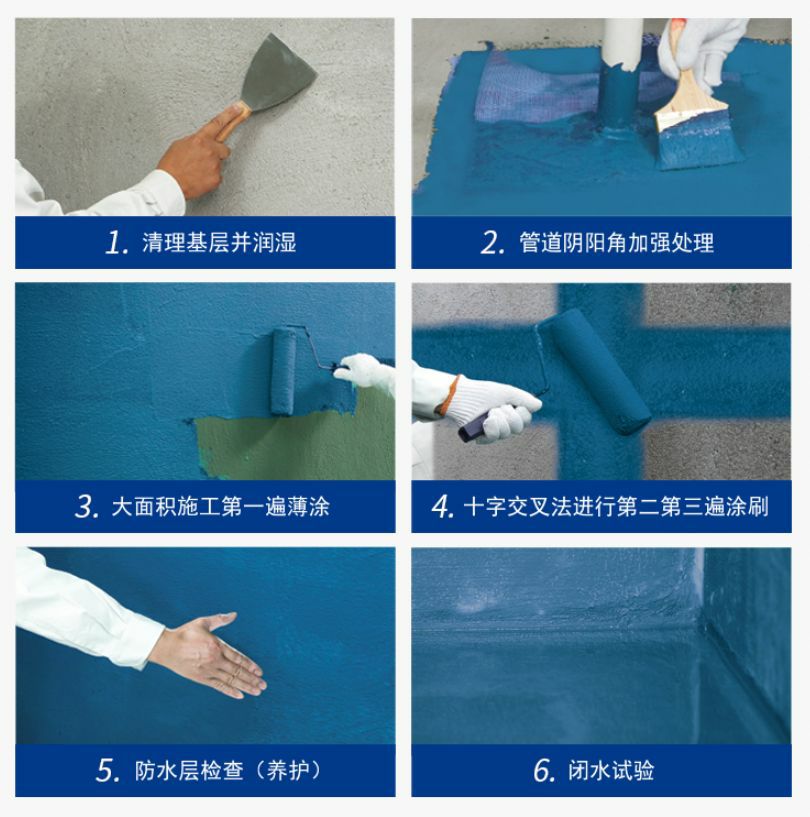 1. 清理基层并润湿

2. 管道阴阳角加强处理

3. 大面积施工第一遍薄涂

4. 十字交叉法进行第二第三遍涂刷

5. 防水层检查（养护）

6. 闭水试验