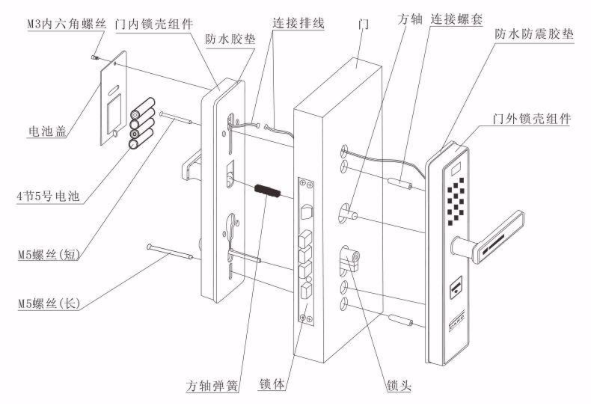 M3内六角螺丝
门内锁壳组件
防水胶垫
连接排线
门
方轴
连接螺套
防水防震胶垫
门外锁壳组件
电池盖
4节5号电池
M5螺丝(短)
M5螺丝(长)
方轴弹簧
锁体
锁头