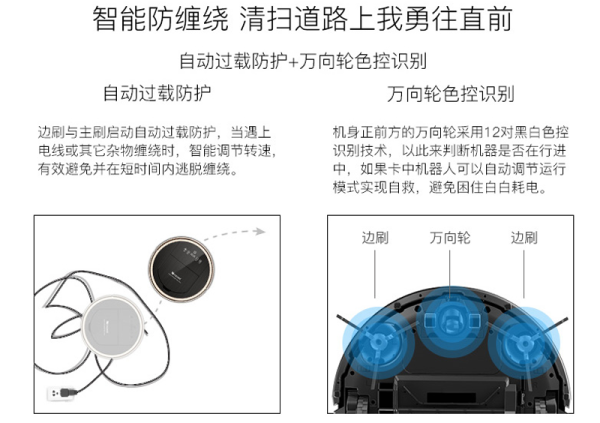 智能防缠绕 清扫道路上我勇往直前

自动过载防护+万向轮色控识别

自动过载防护

边刷与主刷启动自动过载防护，当遇上电线或其它杂物缠绕时，智能调节转速，有效避免并在短时间内逃脱缠绕。

万向轮色控识别

机身正前方的万向轮采用12对黑白色控识别技术，以此来判断机器是否在行进中，如果卡中机器人可以自动调节运行模式实现自救，避免困住白白耗电。

边刷

万向轮

边刷