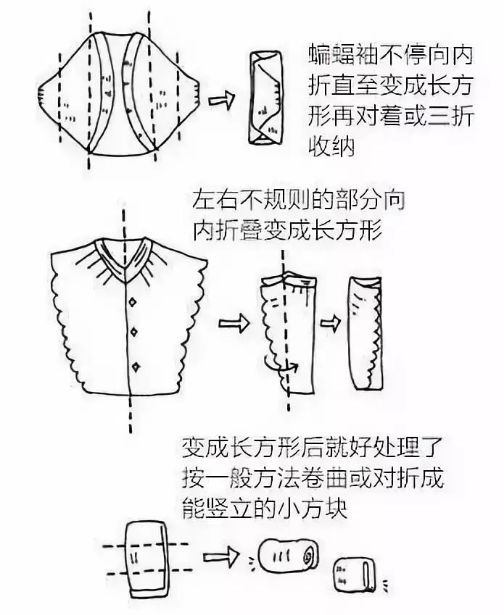 蝙蝠袖不停向内折直至变成长方形再对着或三折收纳

左右不规则的部分向内折叠变成长方形

变成长方形后就好处理了按一般方法卷曲或对折成能竖立的小方块