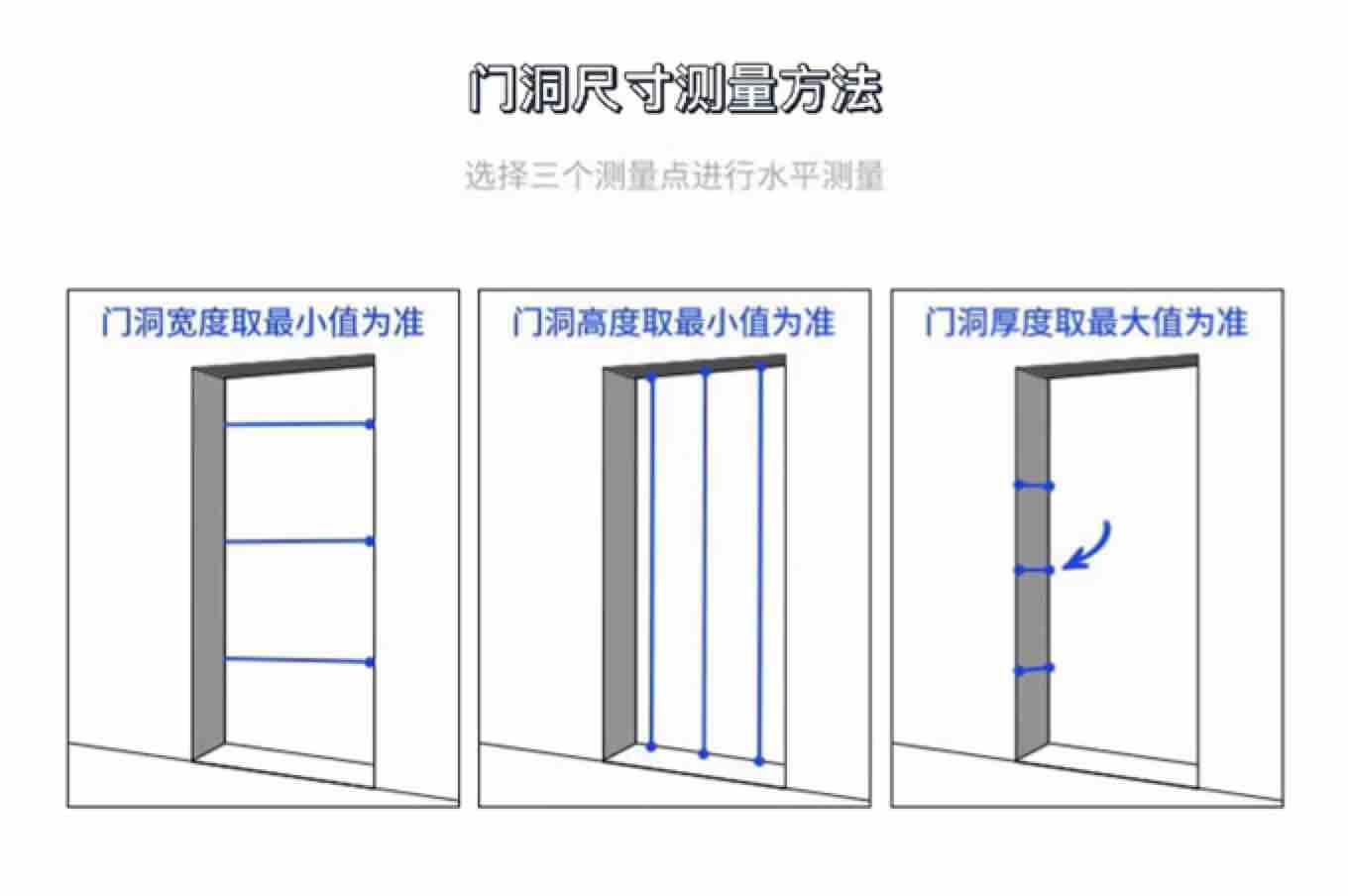 门洞尺寸测量方法

选择三个测量点进行水平测量

门洞宽度取最小值为准

门洞高度取最小值为准

门洞厚度取最大值为准