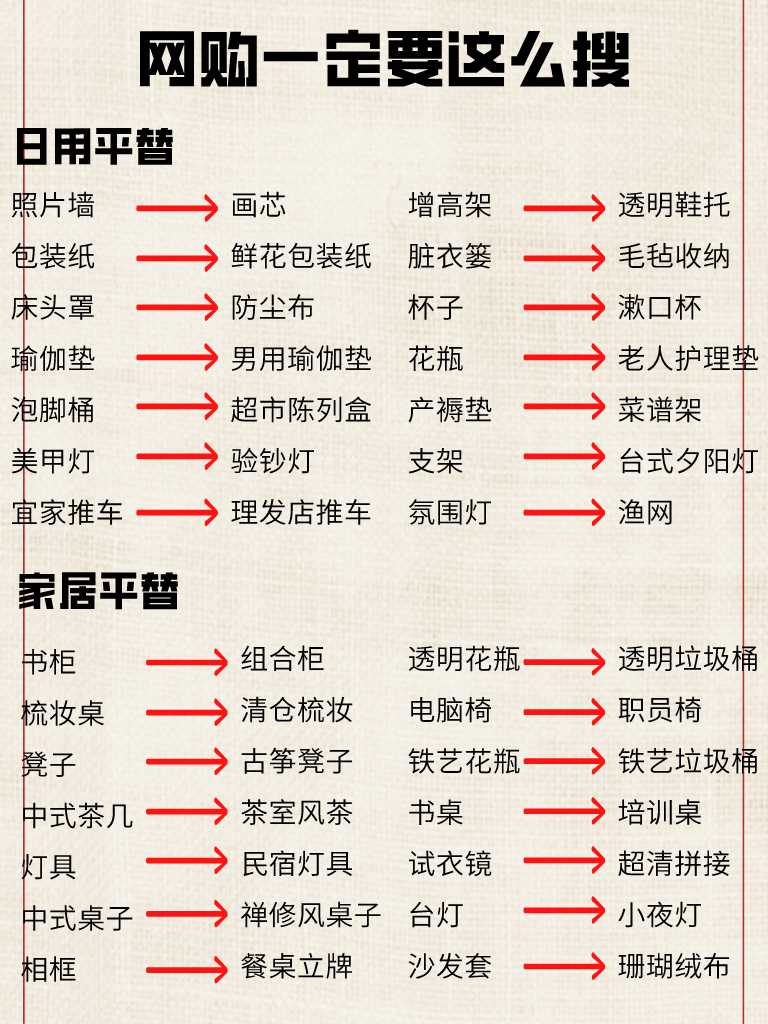 网购一定要这么搜

日用平替

照片墙 → 画芯
包装纸 → 鲜花包装纸
床头罩 → 防尘布
瑜伽垫 → 男用瑜伽垫
泡脚桶 → 超市陈列盒
美甲灯 → 验钞灯
宜家推车 → 理发店推车

增高架 → 透明鞋托
脏衣篓 → 毛毡收纳
杯子 → 漱口杯
花瓶 → 老人护理垫
产褥垫 → 菜谱架
支架 → 台式夕阳灯
氛围灯 → 渔网

家居平替

书柜 → 组合柜
梳妆桌 → 清仓梳妆
凳子 → 古筝凳子
中式茶几 → 茶室风茶
灯具 → 民宿灯具
中式桌子 → 禅修风桌子
相框 → 餐桌立牌

透明花瓶 → 透明垃圾桶
电脑椅 → 职员椅
铁艺花瓶 → 铁艺垃圾桶
书桌 → 培训桌
试衣镜 → 超清拼接
台灯 → 小夜灯
沙发套 → 珊瑚绒布