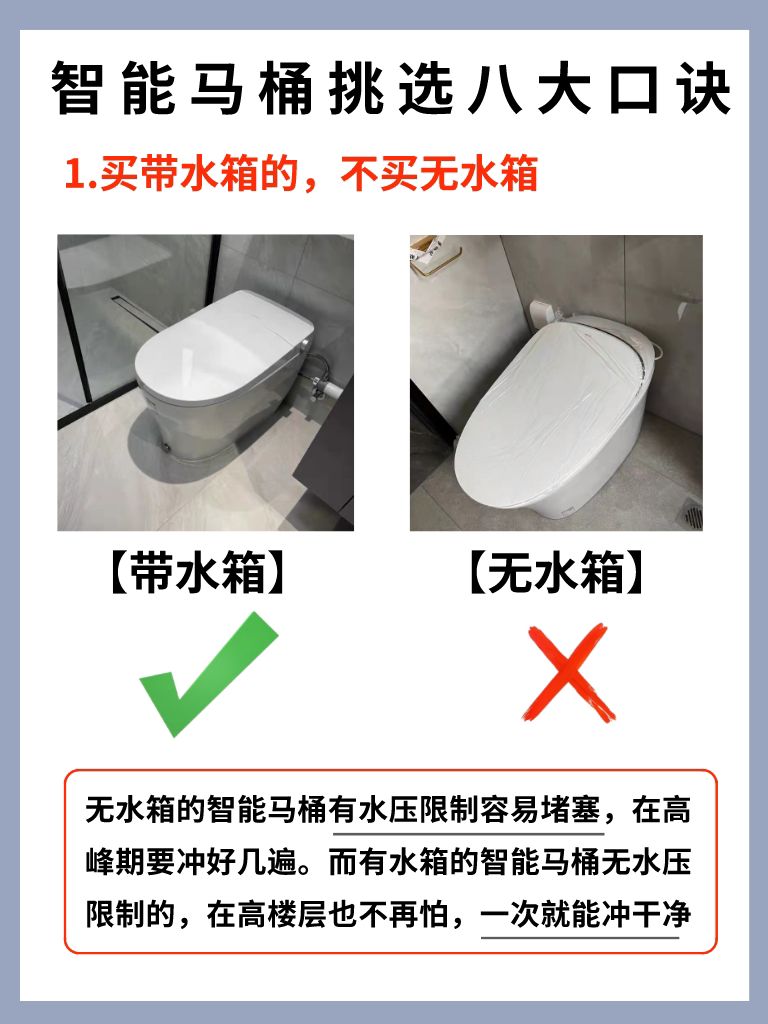 智能马桶挑选八大口诀

1.买带水箱的，不买无水箱

【带水箱】

【无水箱】

无水箱的智能马桶有水压限制容易堵塞，在高峰期要冲好几遍。而有水箱的智能马桶无水压限制的，在高楼层也不再怕，一次就能冲干净