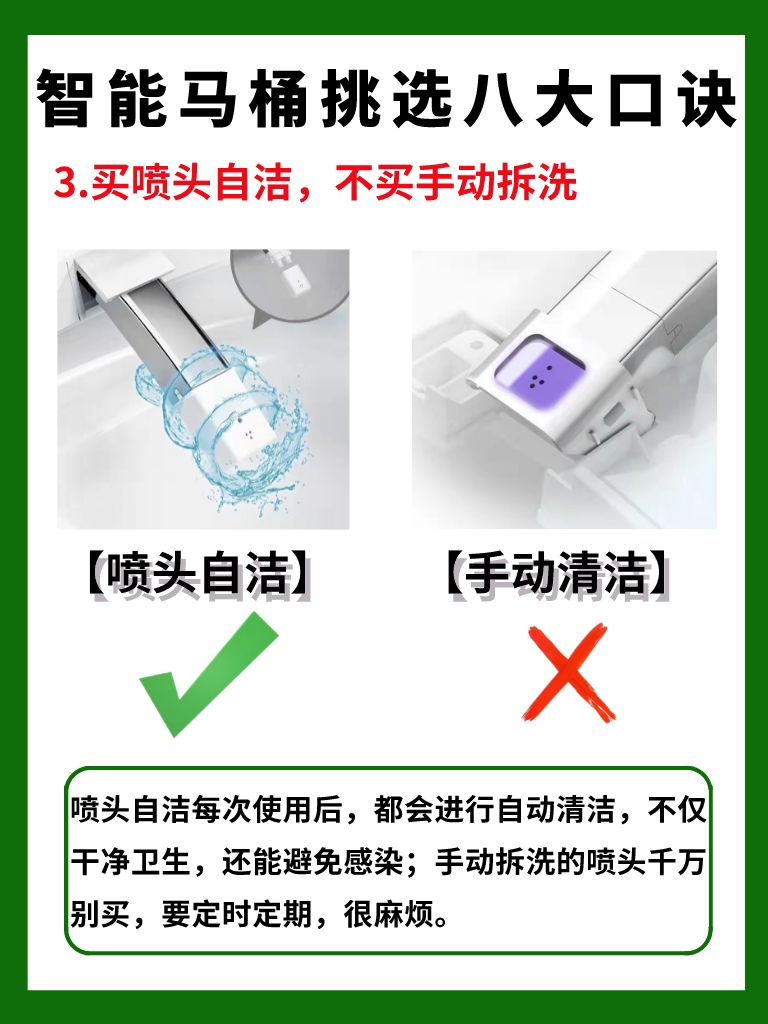 智能马桶挑选八大口诀

3.买喷头自洁，不买手动拆洗

【喷头自洁】

【手动清洁】

喷头自洁每次使用后，都会进行自动清洁，不仅干净卫生，还能避免感染；手动拆洗的喷头千万别买，要定时定期，很麻烦。