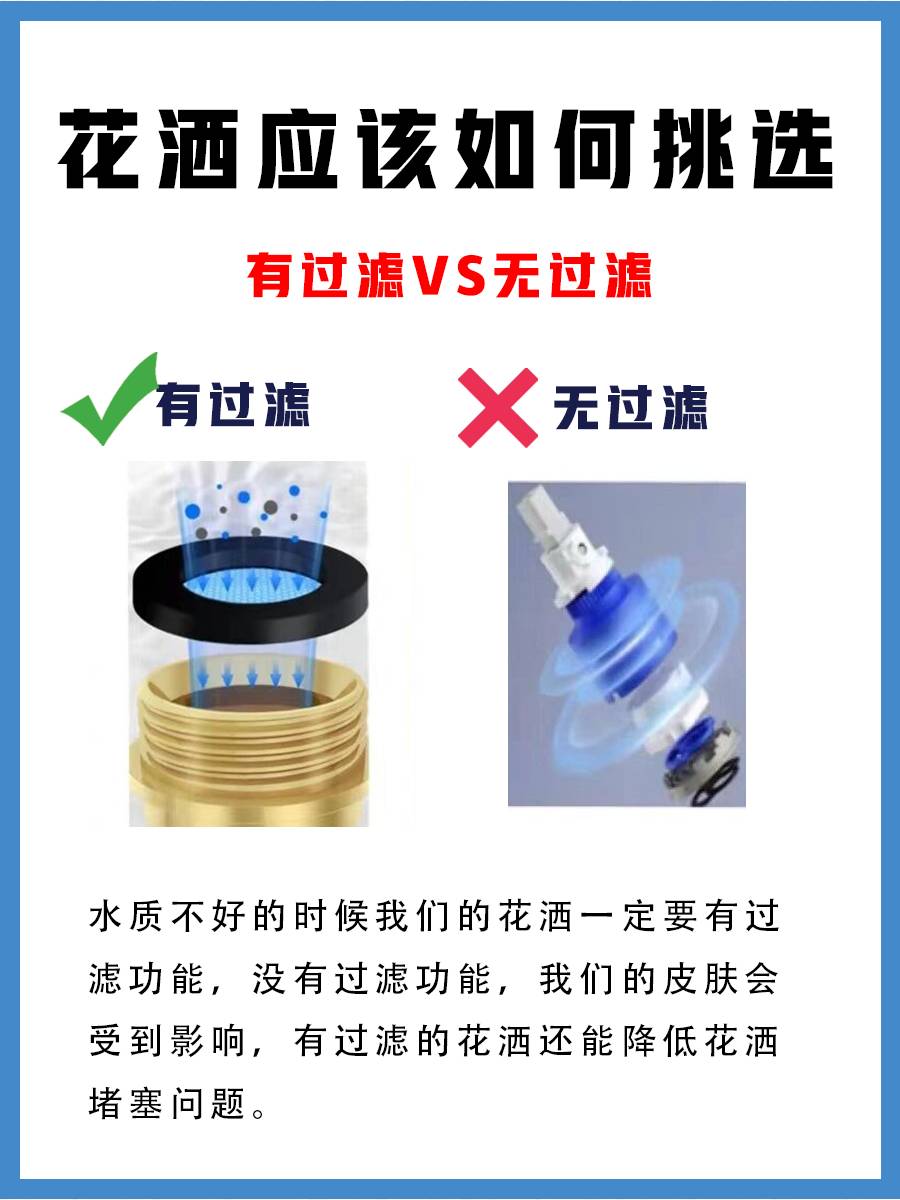 花洒应该如何挑选

有过滤VS无过滤

有过滤

无过滤

水质不好的时候我们的花洒一定要有过滤功能，没有过滤功能，我们的皮肤会受到影响，有过滤的花洒还能降低花洒堵塞问题。