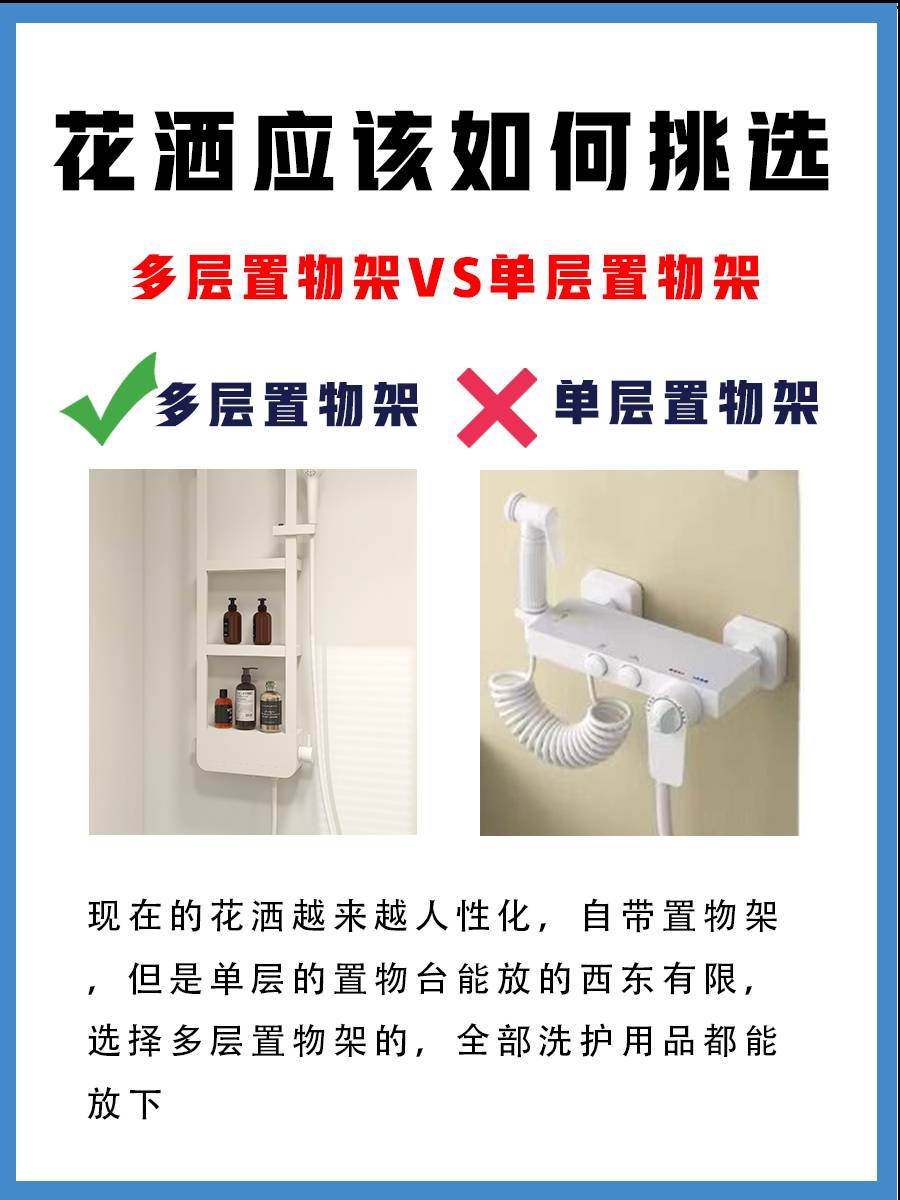 花洒应该如何挑选

多层置物架VS单层置物架

多层置物架 单层置物架

现在的花洒越来越人性化，自带置物架，但是单层的置物台能放的西东有限，选择多层置物架的，全部洗护用品都能放下