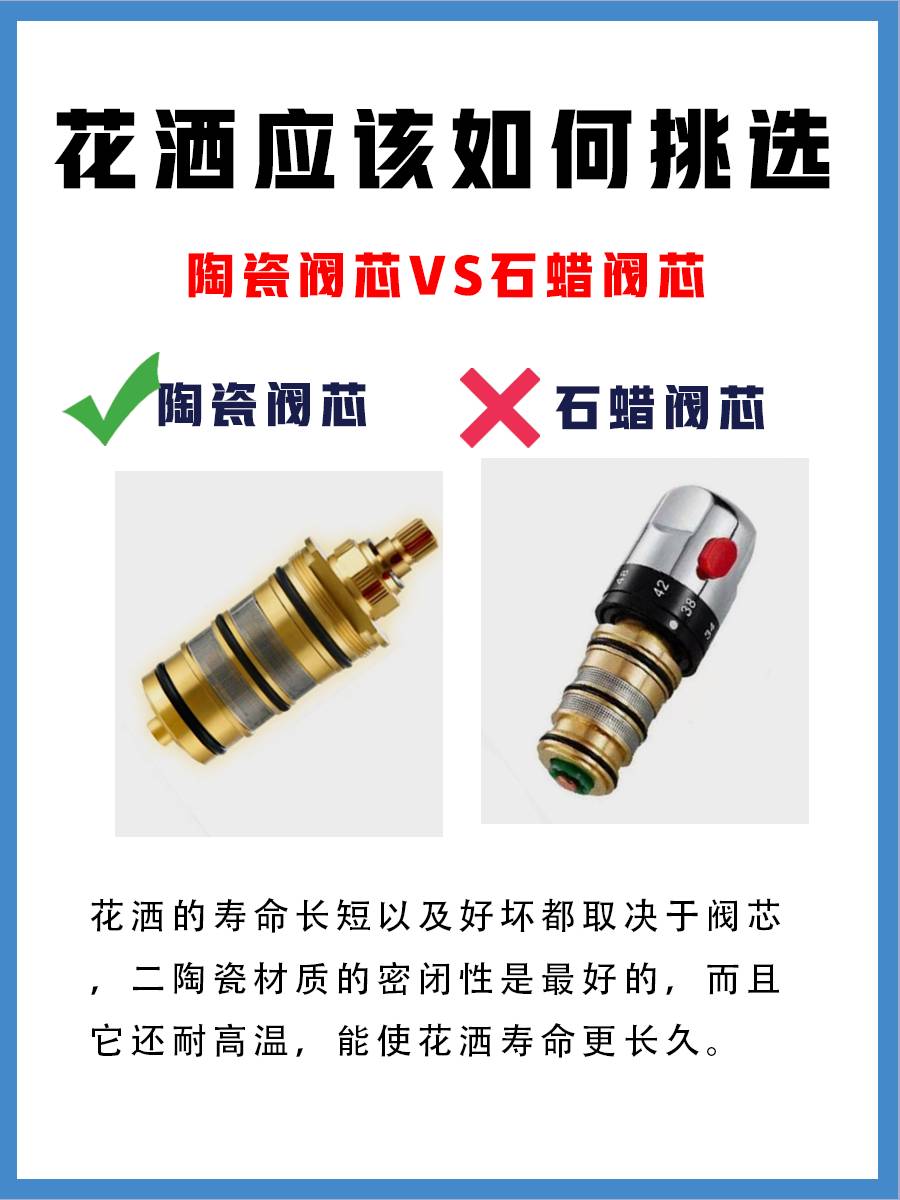 花洒应该如何挑选

陶瓷阀芯VS石蜡阀芯

陶瓷阀芯

石蜡阀芯

46
42
38
34

花洒的寿命长短以及好坏都取决于阀芯，二陶瓷材质的密闭性是最好的，而且它还耐高温，能使花洒寿命更长久。