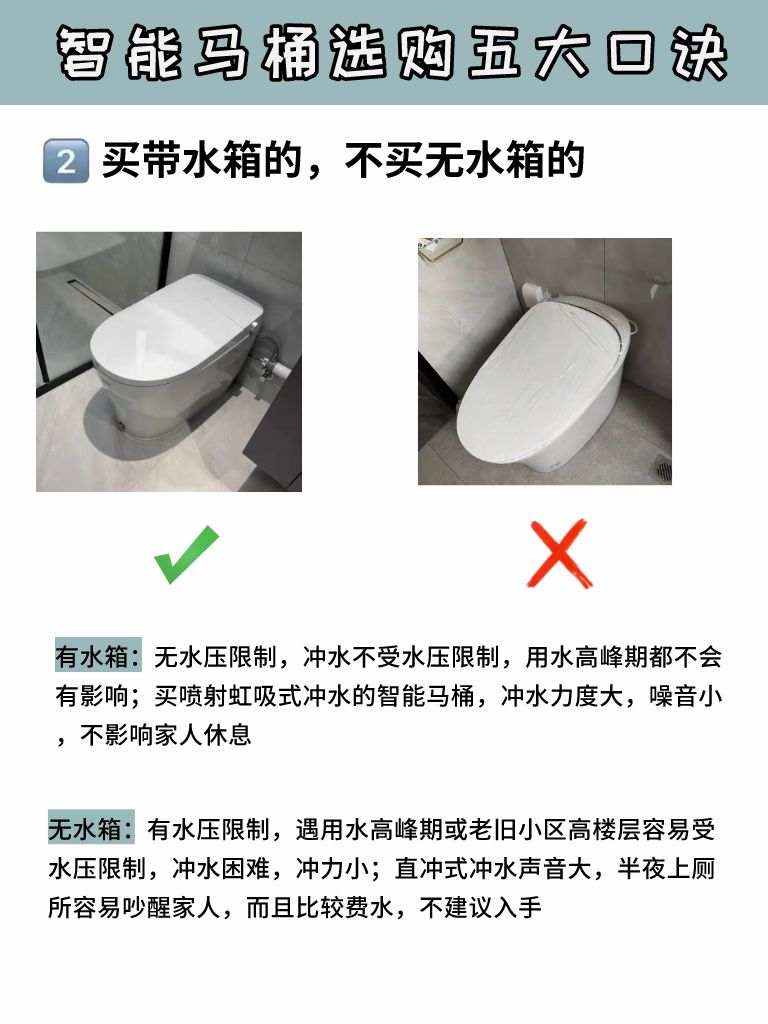 智能马桶选购五大口诀

2 买带水箱的，不买无水箱的

有水箱：无水压限制，冲水不受水压限制，用水高峰期都不会有影响；买喷射虹吸式冲水的智能马桶，冲水力度大，噪音小，不影响家人休息

无水箱：有水压限制，遇用水高峰期或老旧小区高楼层容易受水压限制，冲水困难，冲力小；直冲式冲水声音大，半夜上厕所容易吵醒家人，而且比较费水，不建议入手