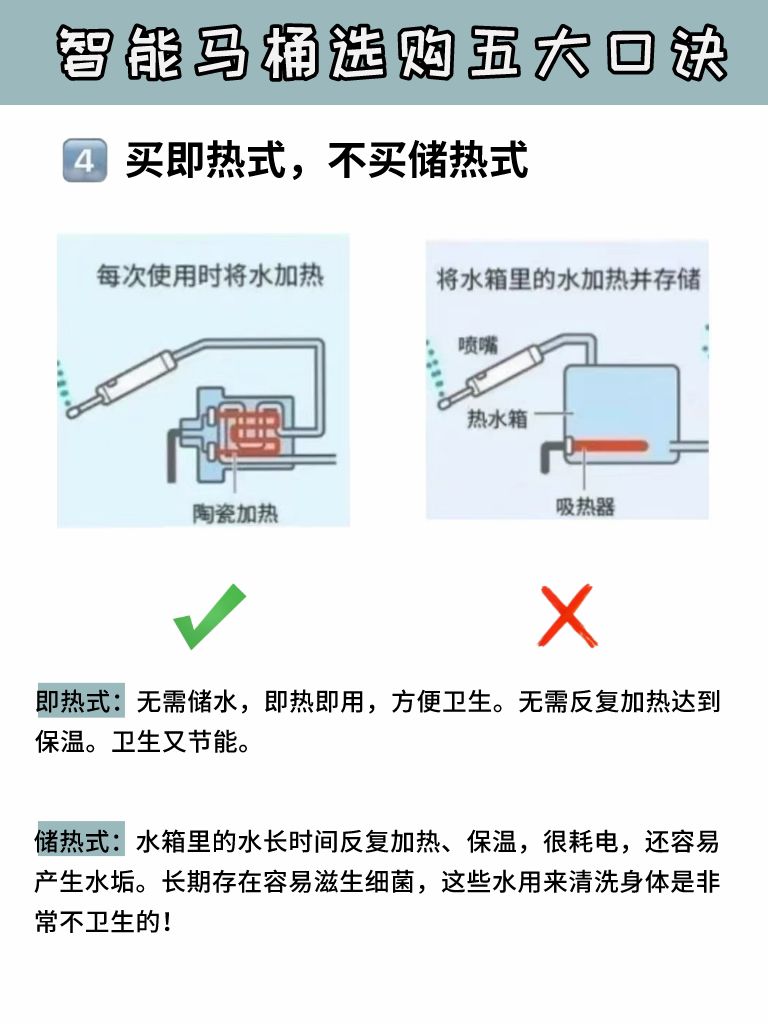 智能马桶选购五大口诀

4 买即热式，不买储热式

每次使用时将水加热

陶瓷加热

将水箱里的水加热并存储

喷嘴

热水箱

吸热器

即热式：无需储水，即热即用，方便卫生。无需反复加热达到保温。卫生又节能。

储热式：水箱里的水长时间反复加热、保温，很耗电，还容易产生水垢。长期存在容易滋生细菌，这些水用来清洗身体是非常不卫生的！