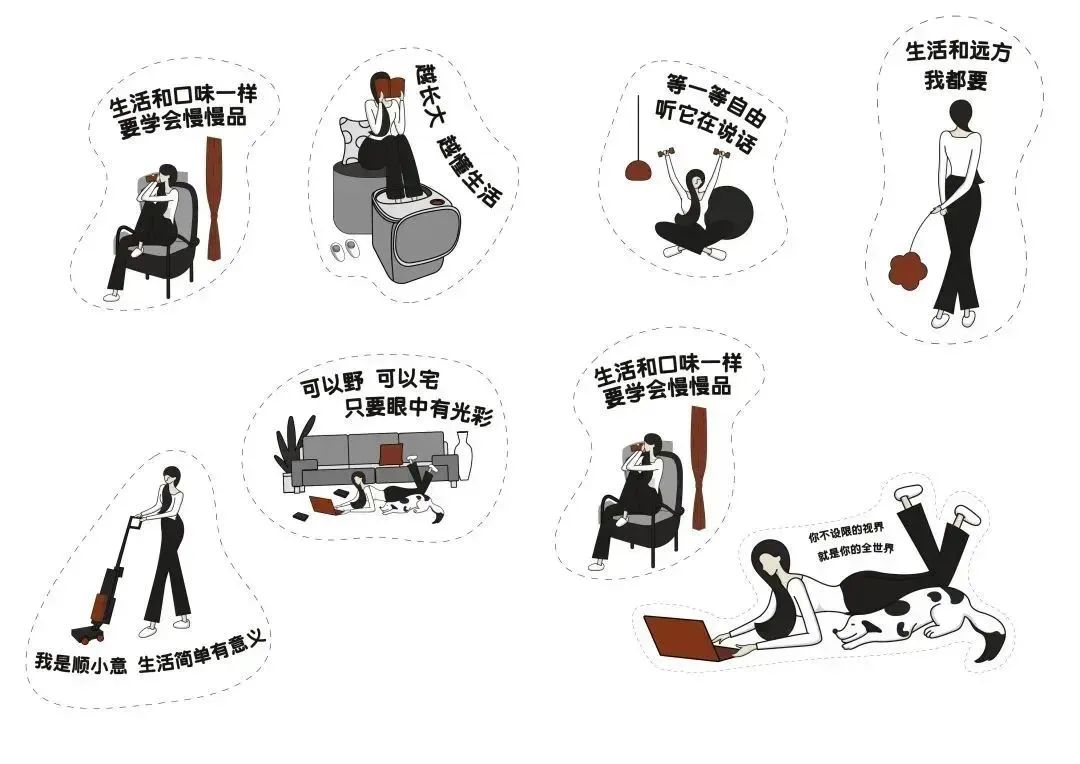 生活和口味一样
要学会慢慢品

越长大 越懂生活

等一等自由
听它在说话

生活和远方
我都要

可以野 可以宅
只要眼中有光彩

生活和口味一样
要学会慢慢品

我是顺小意 生活简单有意义

你不设限的视界
就是你的全世界