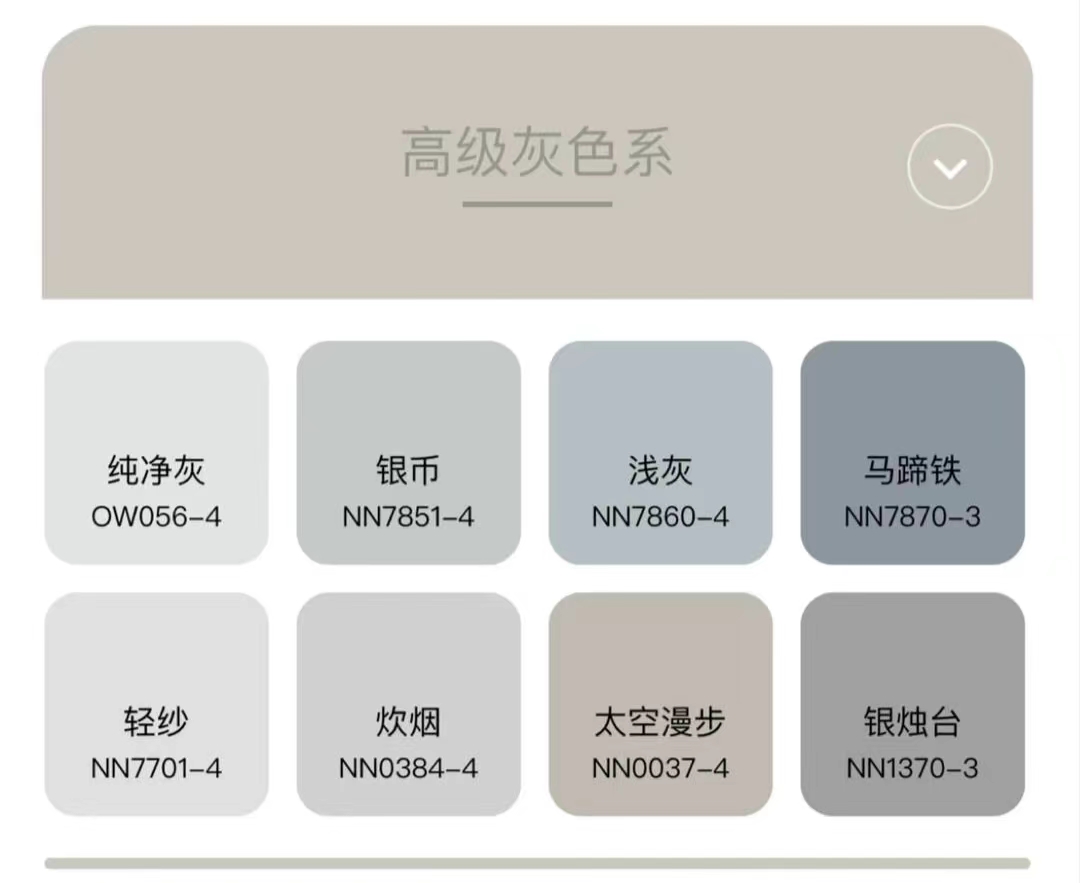 高级灰色系

纯净灰
OW056-4

银币
NN7851-4

浅灰
NN7860-4

马蹄铁
NN7870-3

轻纱
NN7701-4

炊烟
NN0384-4

太空漫步
NN0037-4

银烛台
NN1370-3