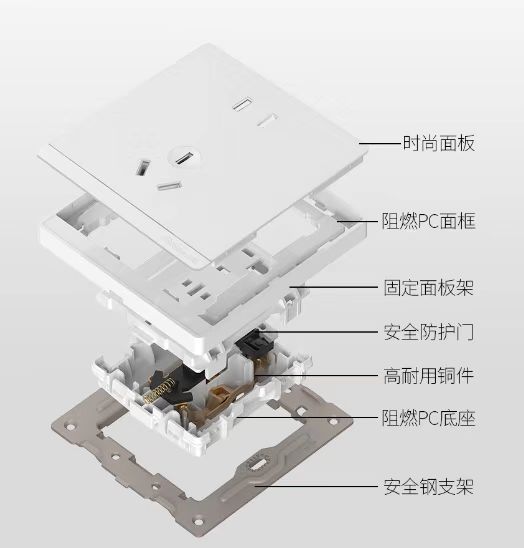 时尚面板

阻燃PC面框

固定面板架

安全防护门

高耐用铜件

阻燃PC底座

安全钢支架