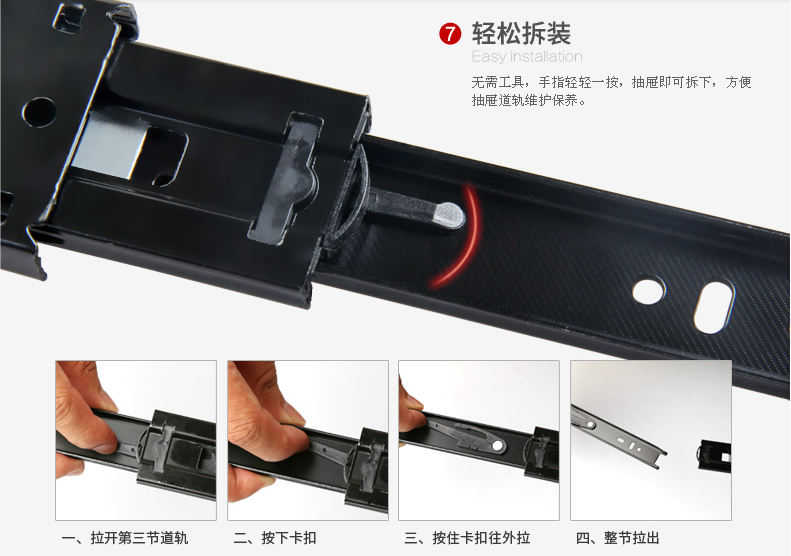 7 轻松拆装
Easy installation

无需工具，手指轻轻一按，抽屉即可拆下，方便抽屉道轨维护保养。

一、拉开第三节道轨

二、按下卡扣

三、按住卡扣往外拉

四、整节拉出