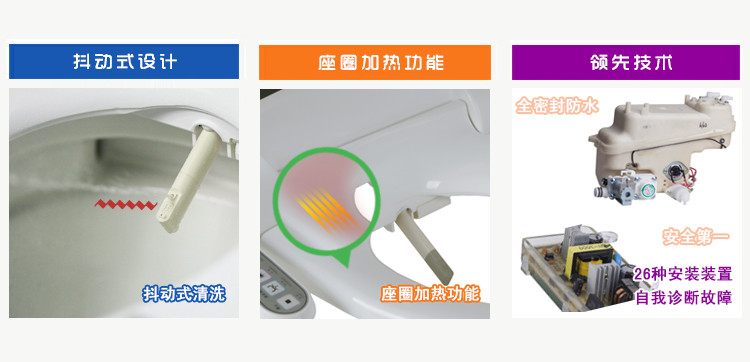 抖动式设计

抖动式清洗

座圈加热功能

座圈加热功能

领先技术

全密封防水

安全第一

26种安装装置
自我诊断故障